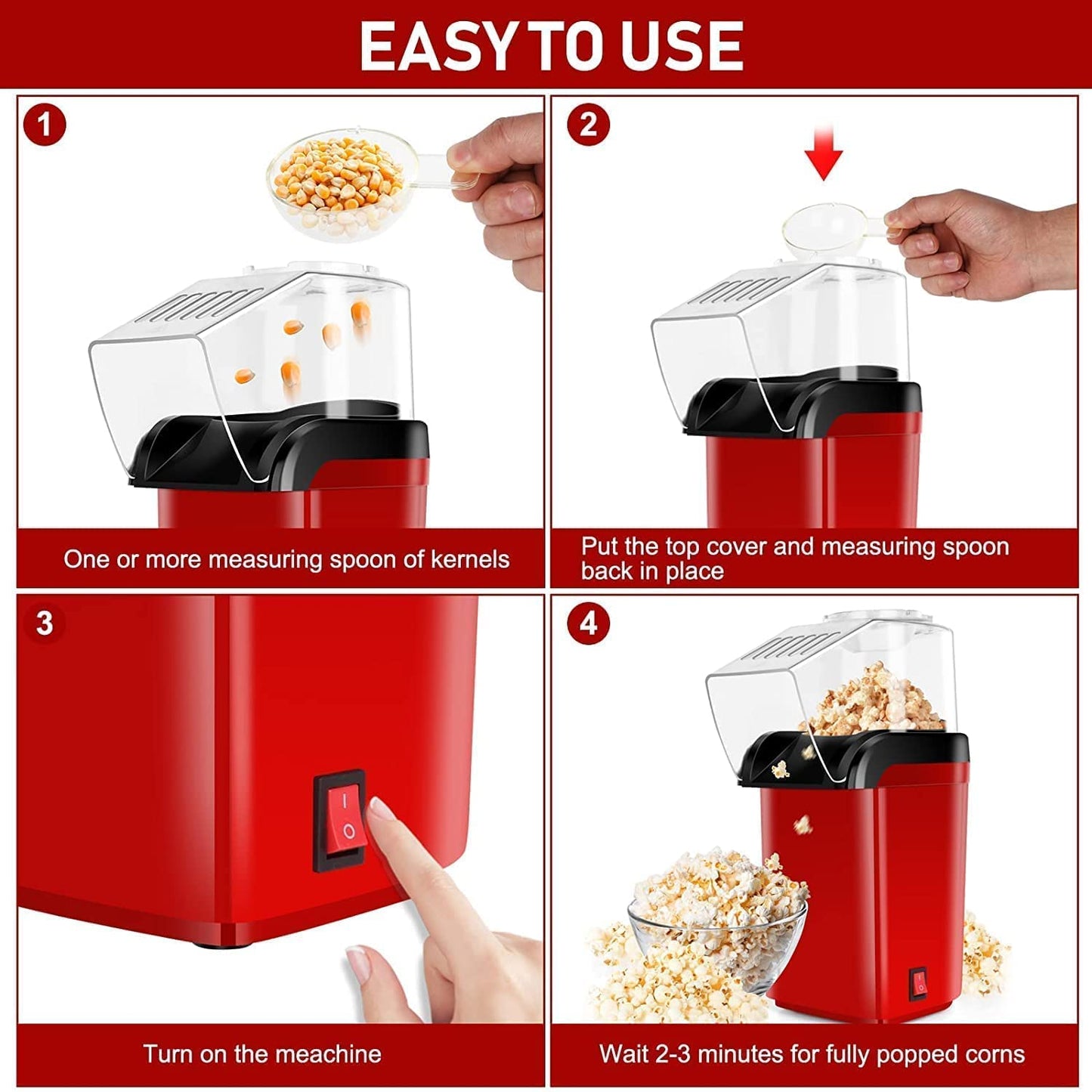 EASY TO USE

1

One or more measuring spoon of kernels

2

Put the top cover and measuring spoon back in place

3

I
O

Turn on the meachine

4

Wait 2-3 minutes for fully popped corns